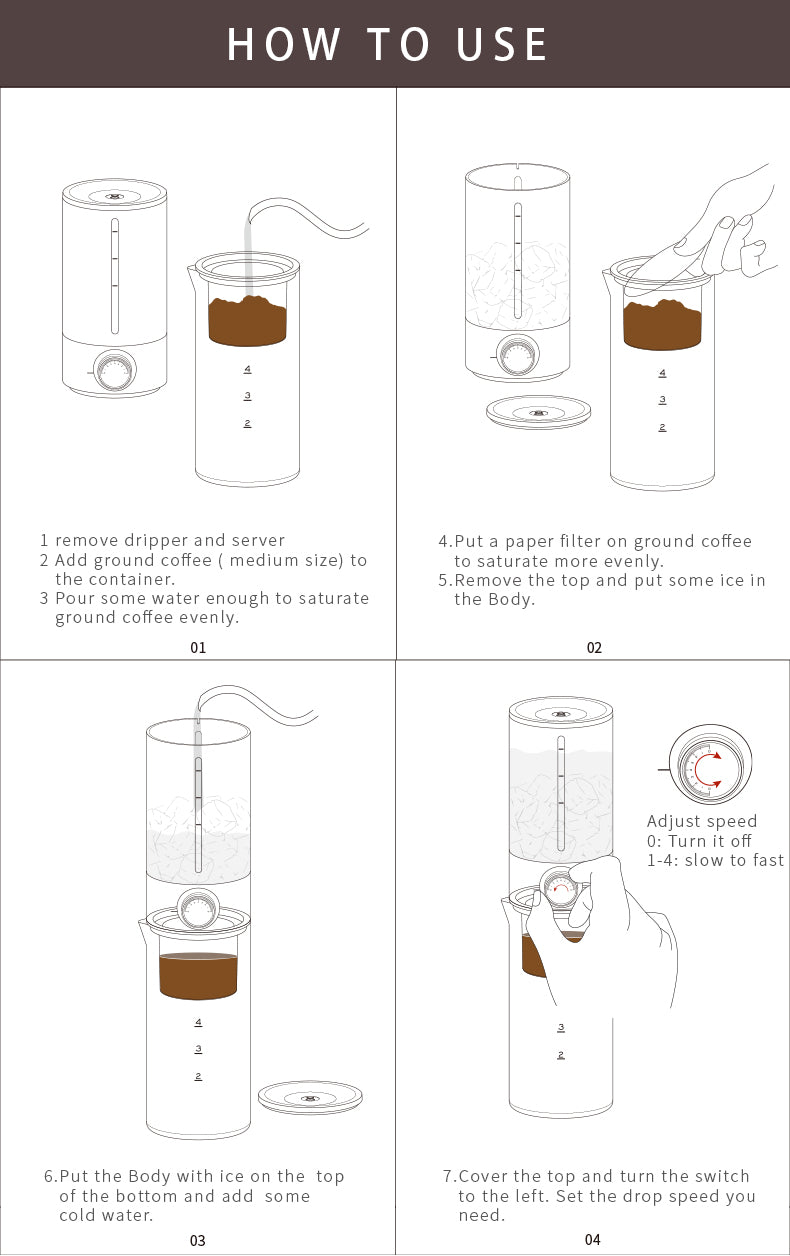 HOW TO USE

4
3
2

1 remove dripper and server
2 Add ground coffee ( medium size) to the container.
3 Pour some water enough to saturate ground coffee evenly.

01

4
3
2

4.Put a paper filter on ground coffee to saturate more evenly.
5.Remove the top and put some ice in the Body.

02

4
3
2

6.Put the Body with ice on the top of the bottom and add some cold water.

03

Adjust speed
0: Turn it off
1-4: slow to fast

3
2

7.Cover the top and turn the switch to the left. Set the drop speed you need.

04